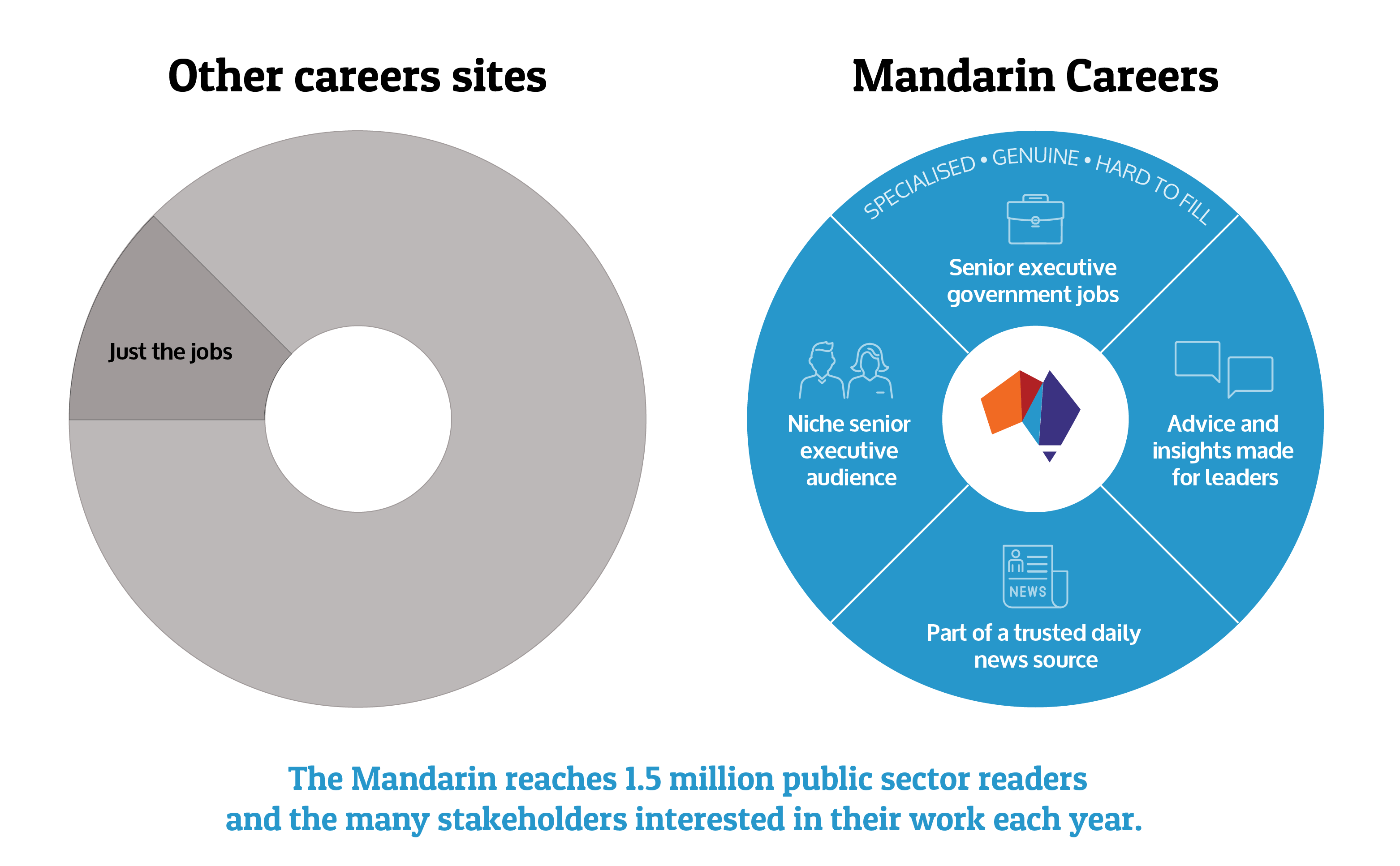 Other careers sites

Just the jobs

Mandarin Careers

SPECIALISED • GENUINE • HARD TO FILL

Senior executive government jobs

Niche senior executive audience

Advice and insights made for leaders

NEWS

Part of a trusted daily news source

The Mandarin reaches 1.5 million public sector readers and the many stakeholders interested in their work each year.